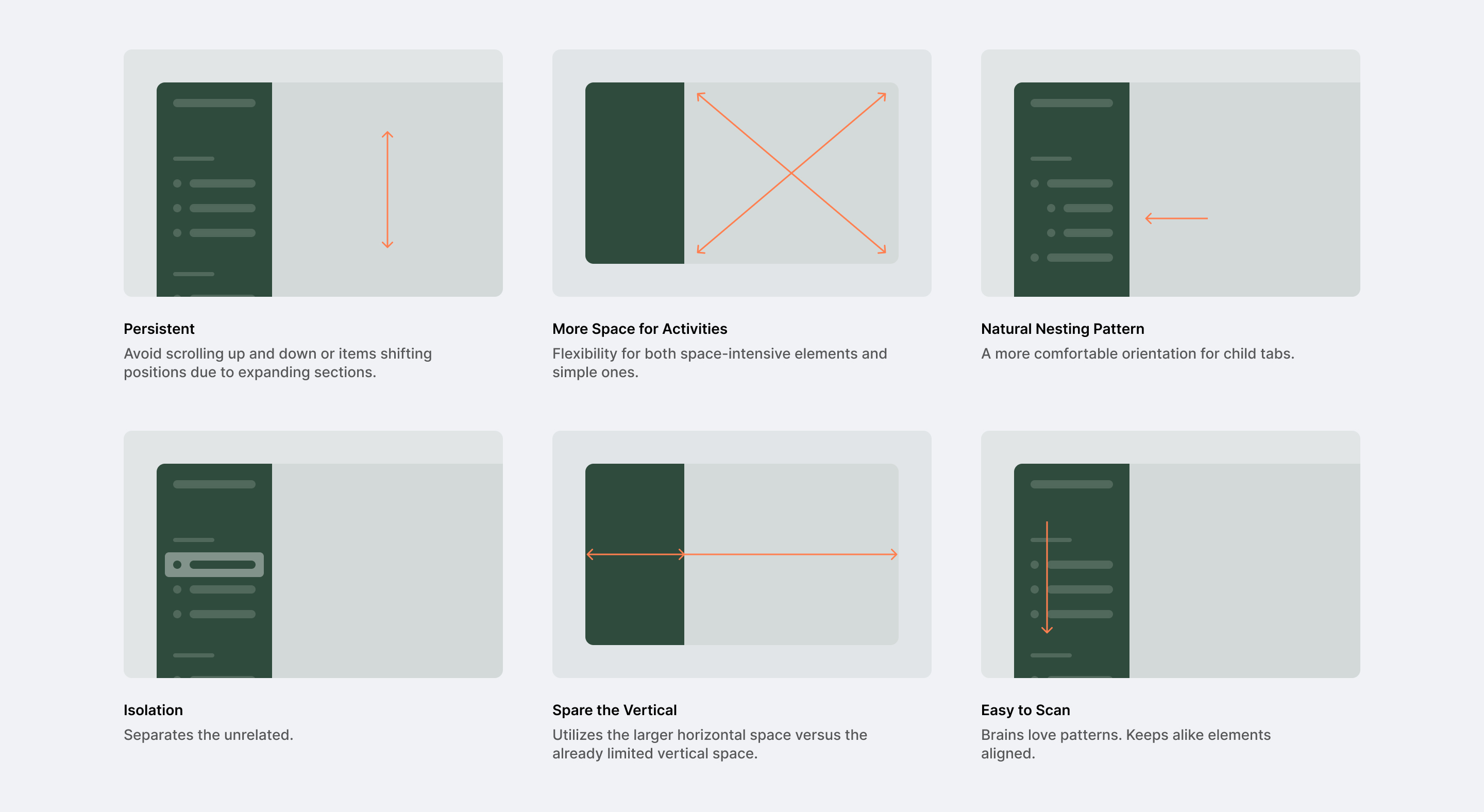 Persistent
Avoid scrolling up and down or items shifting positions due to expanding sections.

More Space for Activities
Flexibility for both space-intensive elements and simple ones.

Natural Nesting Pattern
A more comfortable orientation for child tabs.

Isolation
Separates the unrelated.

Spare the Vertical
Utilizes the larger horizontal space versus the already limited vertical space.

Easy to Scan
Brains love patterns. Keeps alike elements aligned.